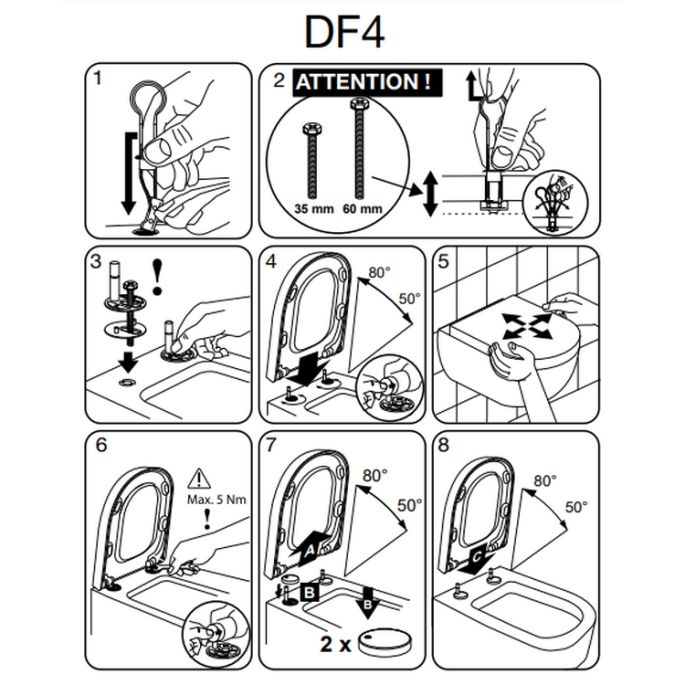 DF4

1

2 ATTENTION !

35 mm 60 mm

3

!

4

80°

50°

5

6

Max. 5 Nm

!

7

80°

50°

A

B

B

2 x

8

80°

50°

C