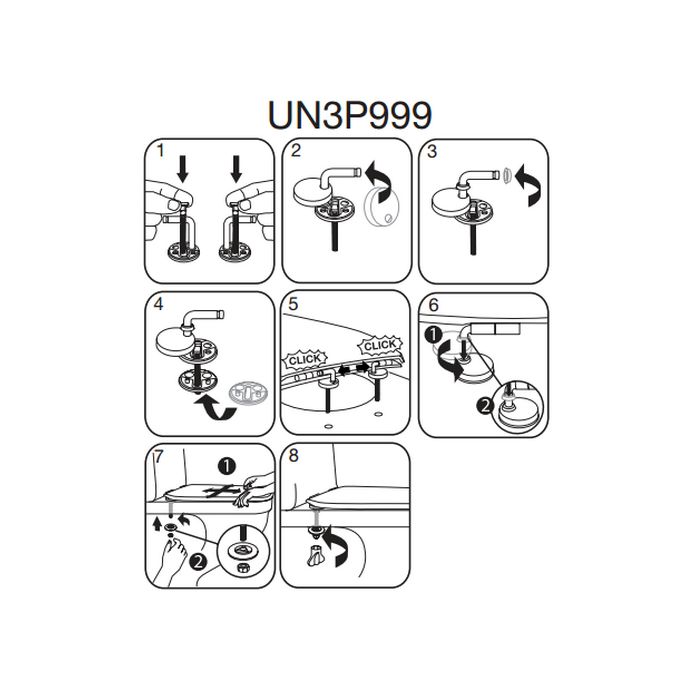 UN3P999

1

2

3

4

5

CLICK

CLICK

6

1

2

7

1

2

8