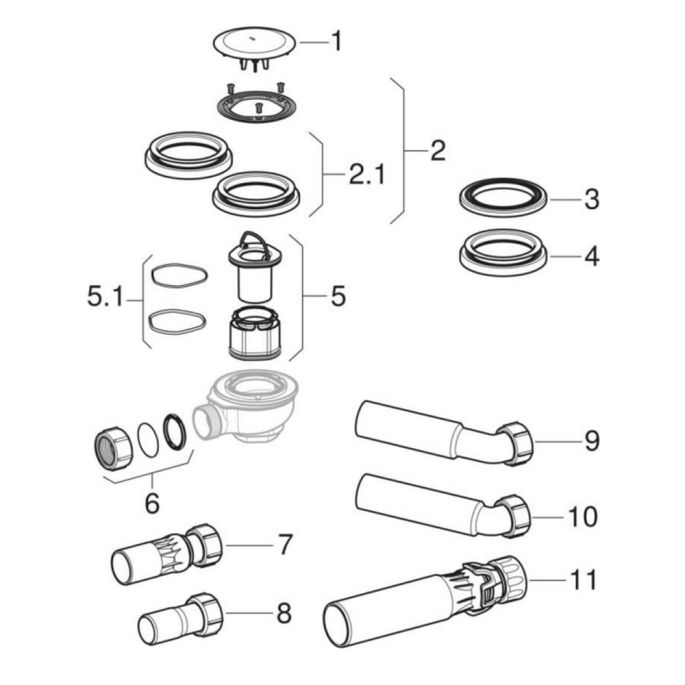 1

2

2.1

3

4

5.1

5

6

9

10

7

11

8