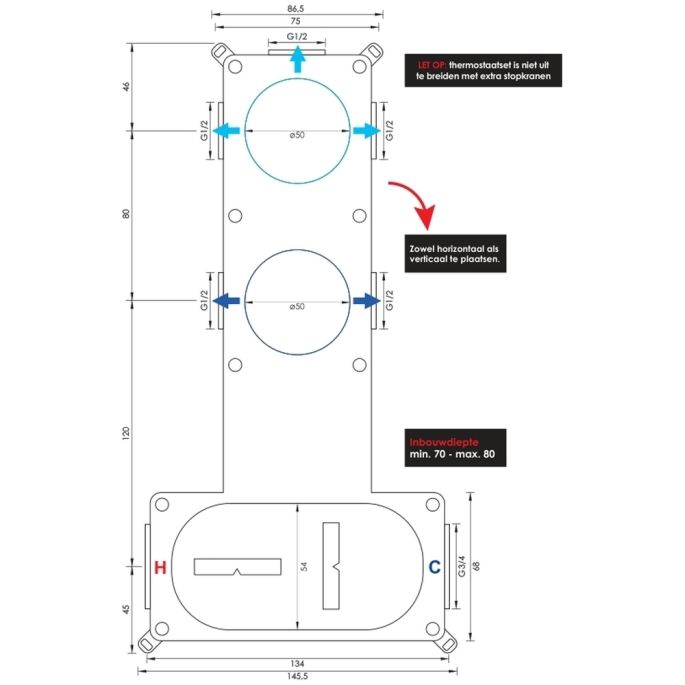 86,5
75
G1/2
LET OP: thermostaatset is niet uit te breiden met extra stopkranen
46
G1/2
ø50
G1/2
80
Zowel horizontaal als verticaal te plaatsen.
G1/2
ø50
G1/2
120
Inbouwdiepte
min. 70 - max. 80
H
54
C
G3/4
68
45
134
145,5