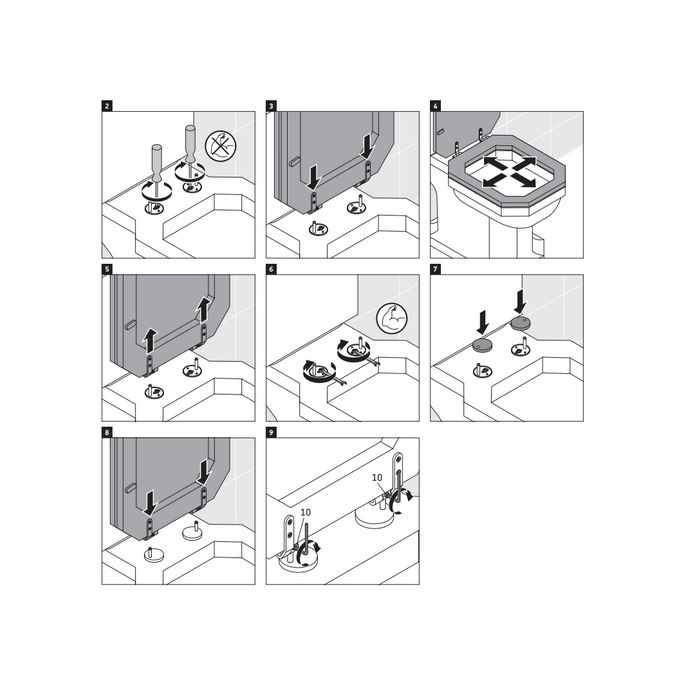 2

3

4

5

6

7

8

9

10

10