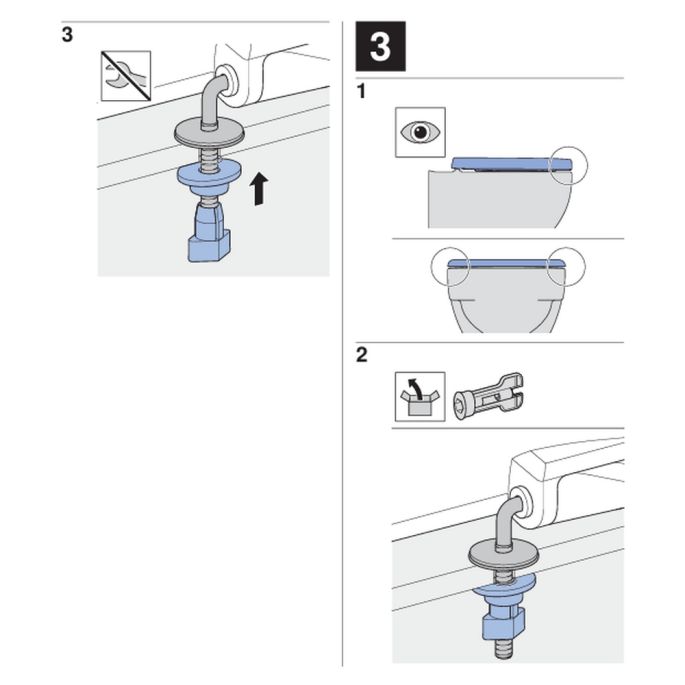 3

3

1

2