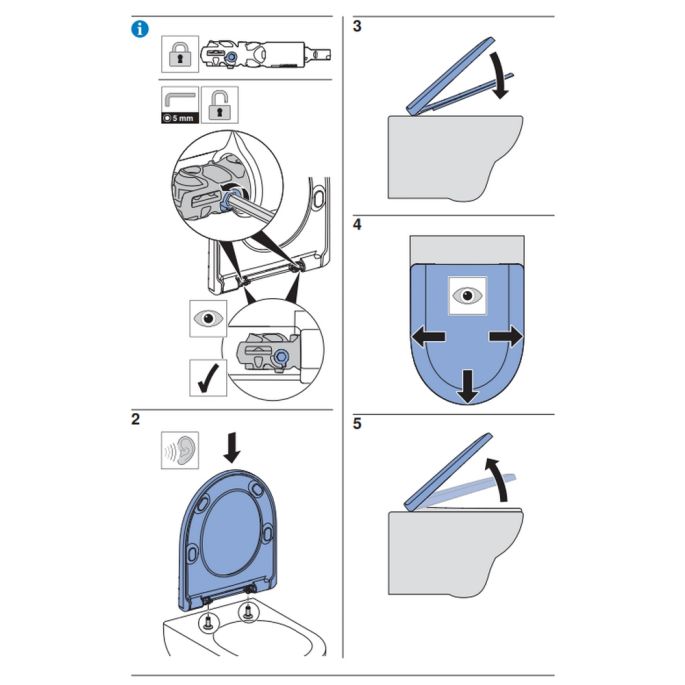 5 mm

2

3

4

5