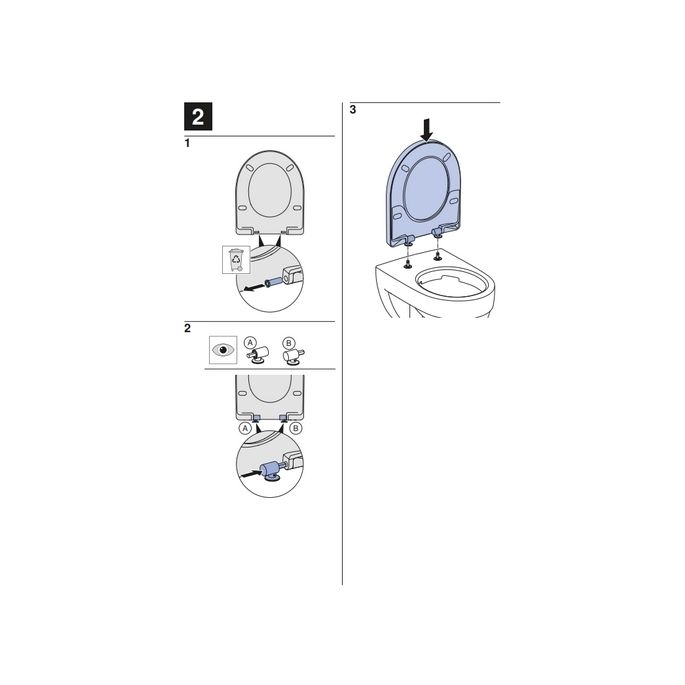 2

1

2

A

B

A

B

3