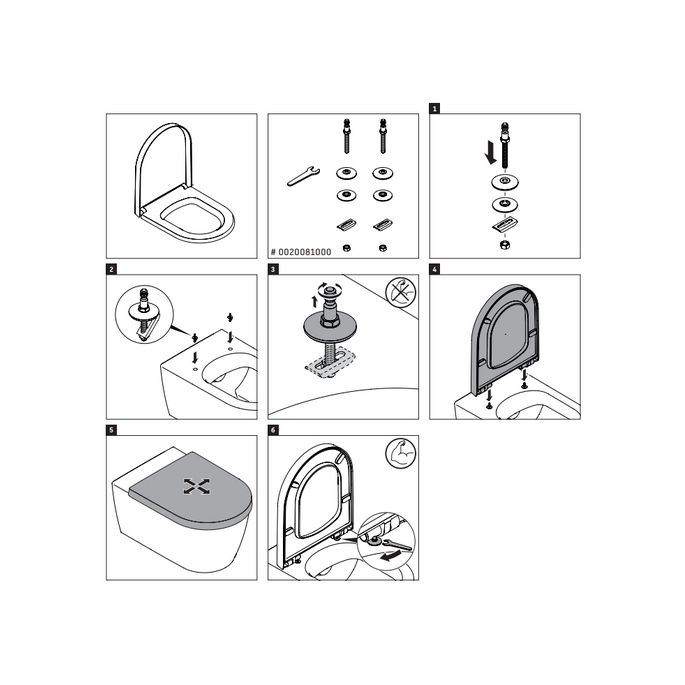 # 0020081000

1

2

3

4

5

6