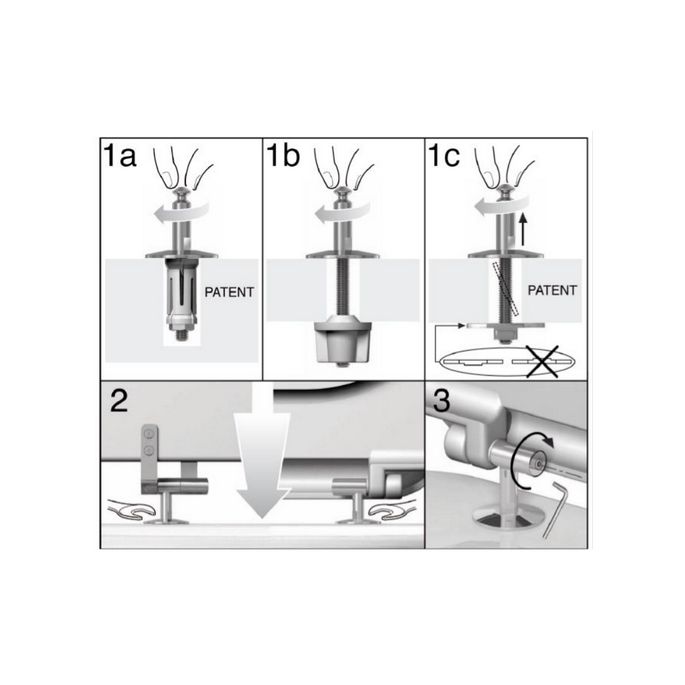 1a

PATENT

1b

1c

PATENT

2

3