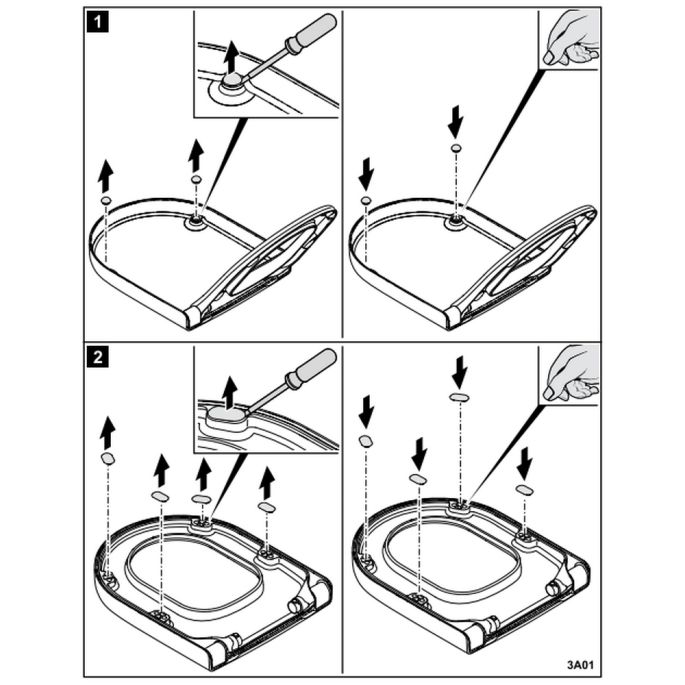 1

2

3A01