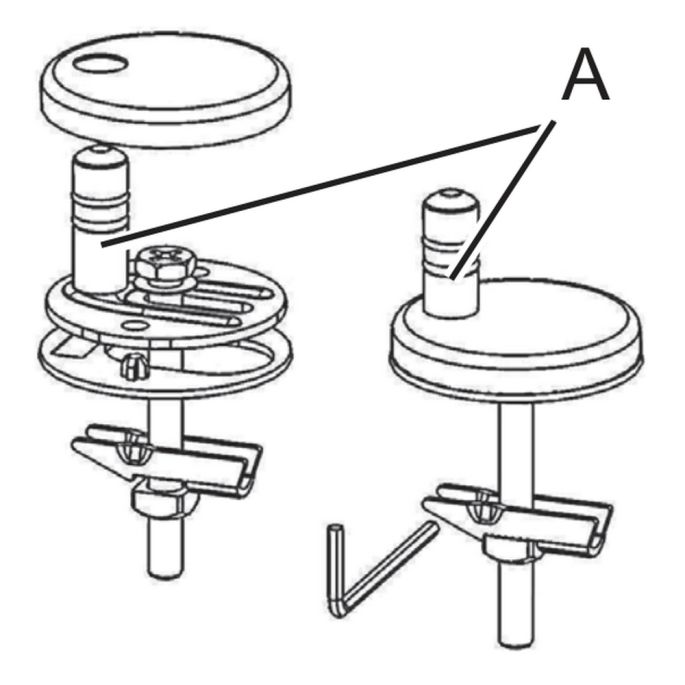 A